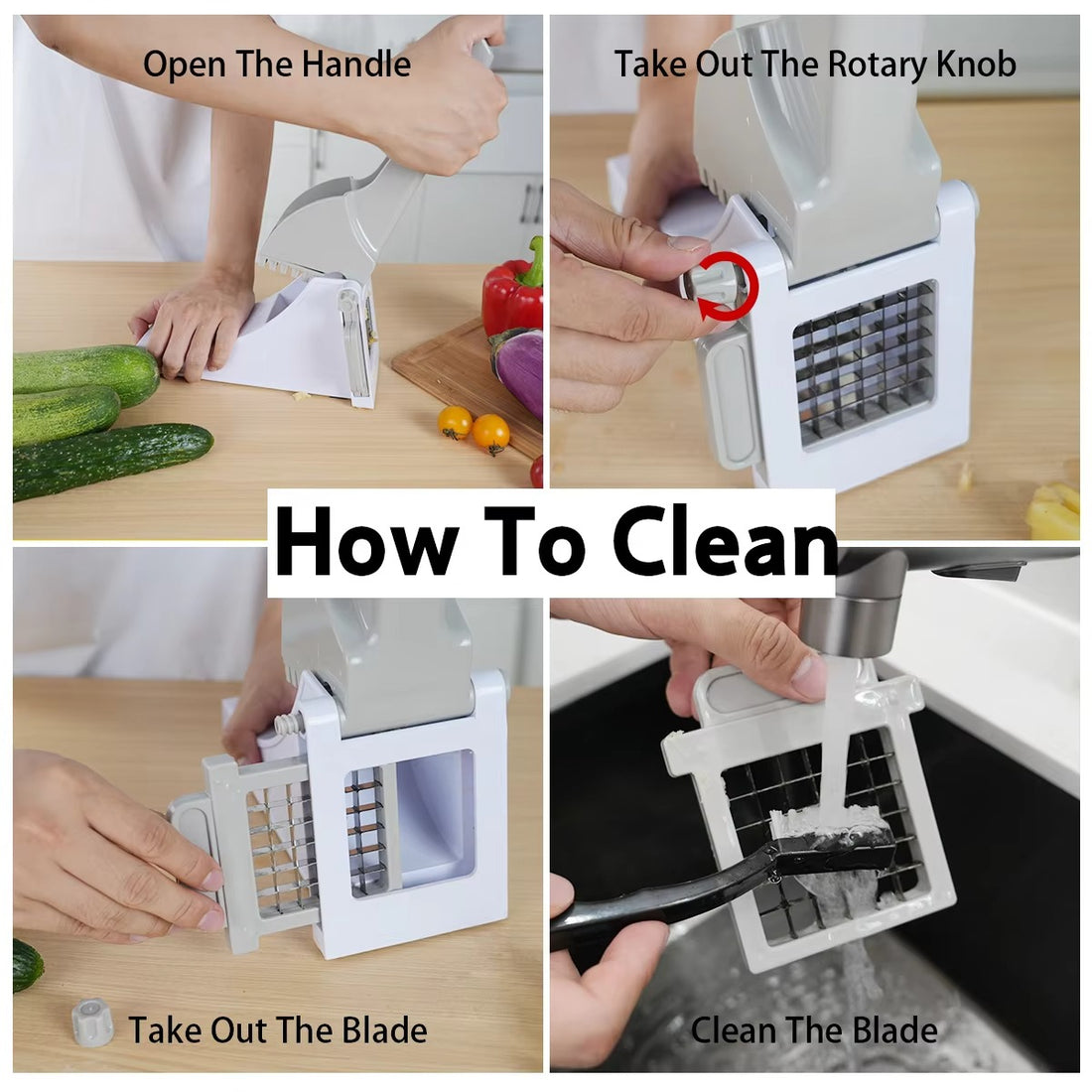 Open The Handle

Take Out The Rotary Knob

How To Clean

Take Out The Blade

Clean The Blade