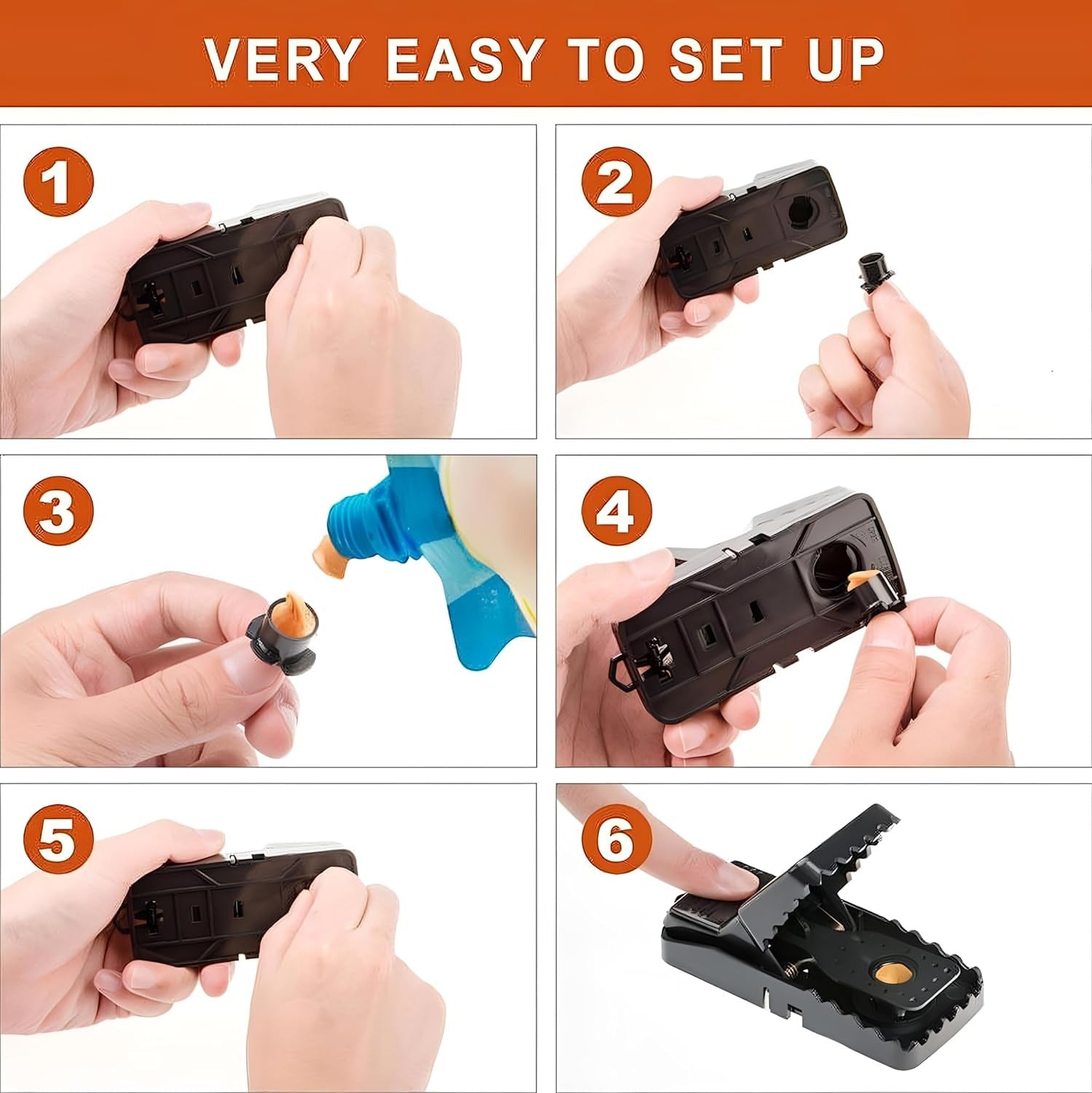 VERY EASY TO SET UP

1

2

3

4

5

6